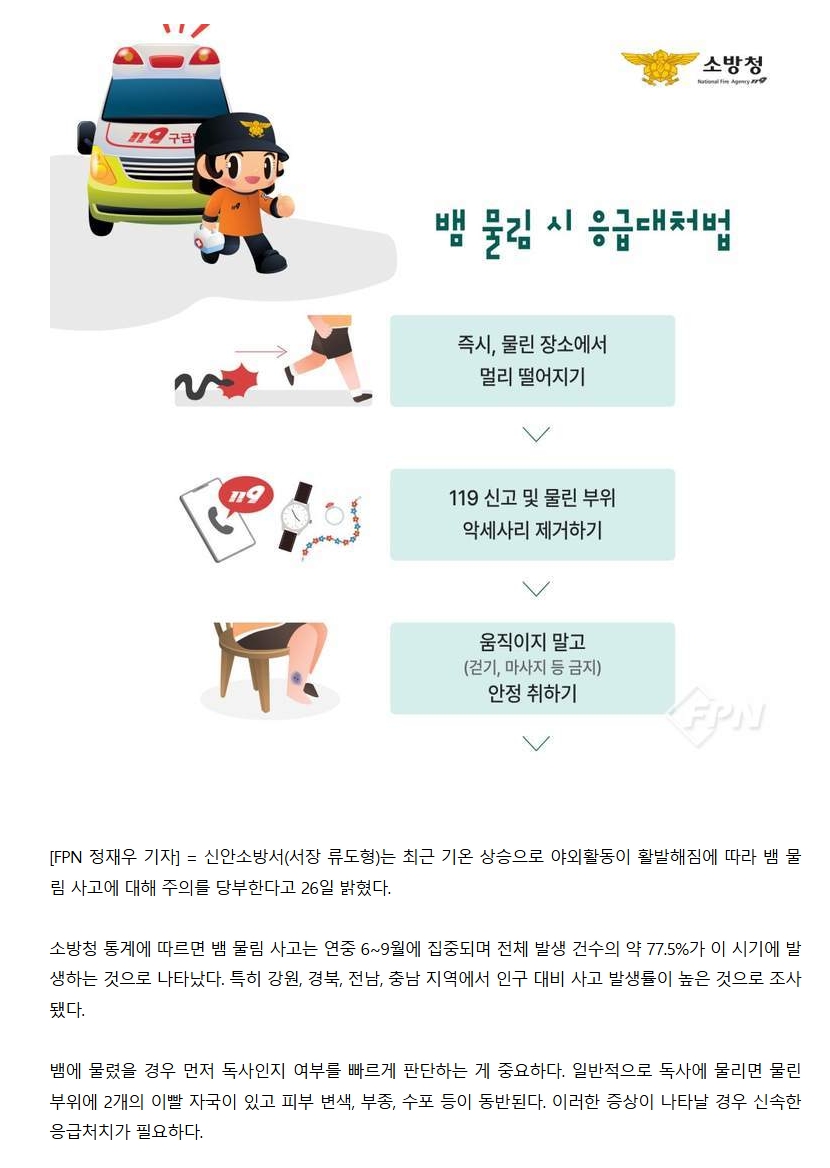 소방청
National Fire Agency 119

119 구급

뱀 물림 시 응급대처법

즉시, 물린 장소에서 멀리 떨어지기

119

119 신고 및 물린 부위 악세사리 제거하기

움직이지 말고
(걷기, 마사지 등 금지)
안정 취하기

FPN

[FPN 정재우 기자] = 신안소방서(서장 류도형)는 최근 기온 상승으로 야외활동이 활발해짐에 따라 뱀 물림 사고에 대해 주의를 당부한다고 26일 밝혔다.

소방청 통계에 따르면 뱀 물림 사고는 연중 6~9월에 집중되며 전체 발생 건수의 약 77.5%가 이 시기에 발생하는 것으로 나타났다. 특히 강원, 경북, 전남, 충남 지역에서 인구 대비 사고 발생률이 높은 것으로 조사됐다.

뱀에 물렸을 경우 먼저 독사인지 여부를 빠르게 판단하는 게 중요하다. 일반적으로 독사에 물리면 물린 부위에 2개의 이빨 자국이 있고 피부 변색, 부종, 수포 등이 동반된다. 이러한 증상이 나타날 경우 신속한 응급처치가 필요하다.